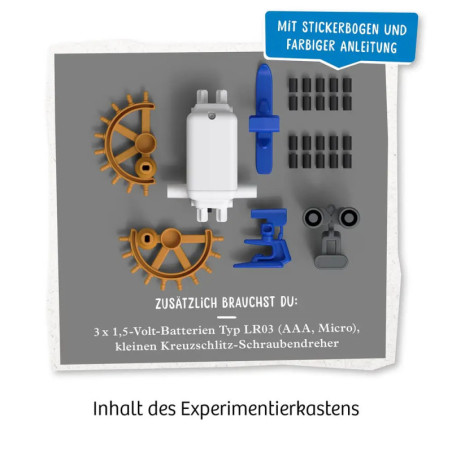 MIT STICKERBOGEN UND FARBIGER ANLEITUNG

ZUSÄTZLICH BRAUCHST DU:

3 x 1,5-Volt-Batterien Typ LR03 (AAA, Micro), kleinen Kreuzschlitz-Schraubendreher

Inhalt des Experimentierkastens