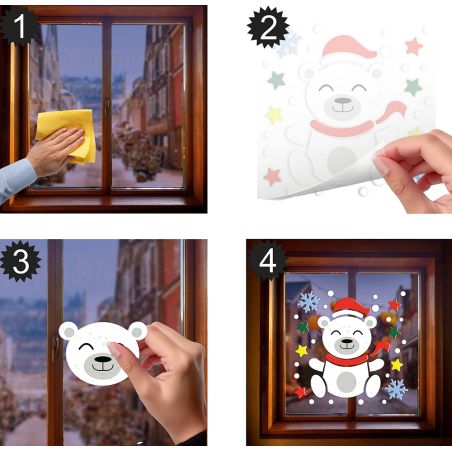 1

2

3

4