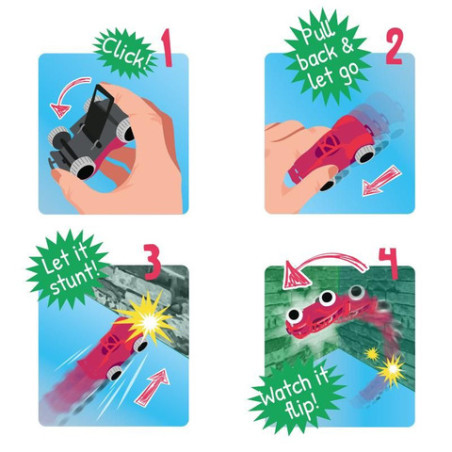 Click! 1

Pull back & let go 2

Let it stunt! 3

4

Watch it flip!