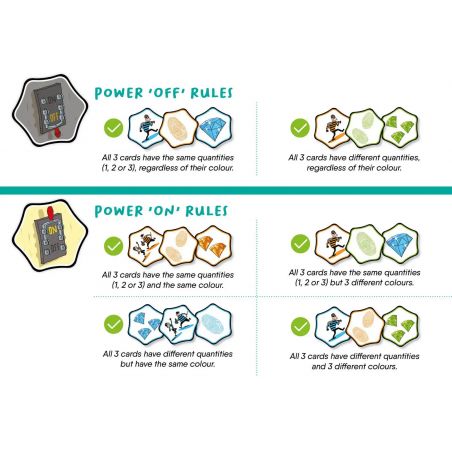 ON
OFF

POWER 'OFF' RULES

All 3 cards have the same quantities (1, 2 or 3), regardless of their colour.

All 3 cards have different quantities, regardless of their colour.

ON
OFF

POWER 'ON' RULES

All 3 cards have the same quantities (1, 2 or 3) and the same colour.

All 3 cards have the same quantities (1, 2 or 3) but 3 different colours.

All 3 cards have different quantities but have the same colour.

All 3 cards have different quantities and 3 different colours.