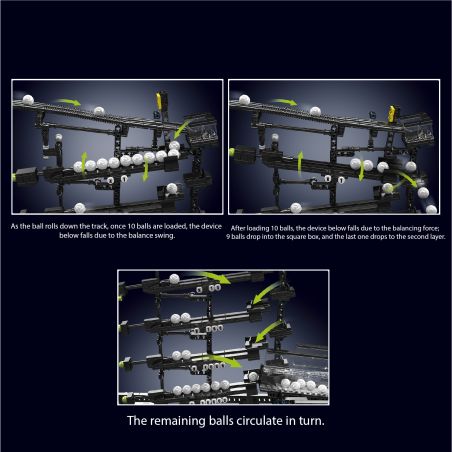 As the ball rolls down the track, once 10 balls are loaded, the device below falls due to the balance swing.

After loading 10 balls, the device below falls due to the balancing force; 9 balls drop into the square box, and the last one drops to the second layer.

The remaining balls circulate in turn.