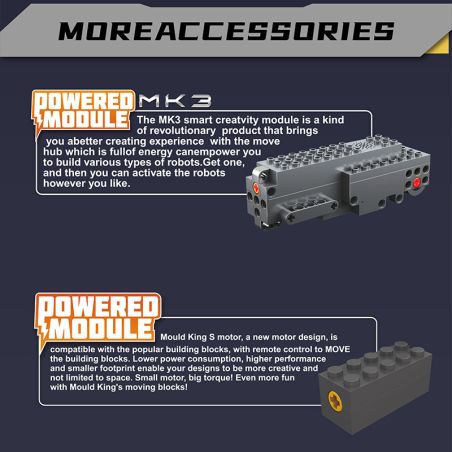 MOREACCESSORIES

POWERED MODULE MK3

The MK3 smart creatvity module is a kind of revolutionary product that brings you abetter creating experience with the move hub which is fullof energy canempower you to build various types of robots.Get one, and then you can activate the robots however you like.

POWERED MODULE

Mould King S motor, a new motor design, is compatible with the popular building blocks, with remote control to MOVE the building blocks. Lower power consumption, higher performance and smaller footprint enable your designs to be more creative and not limited to space. Small motor, big torque! Even more fun with Mould King's moving blocks!