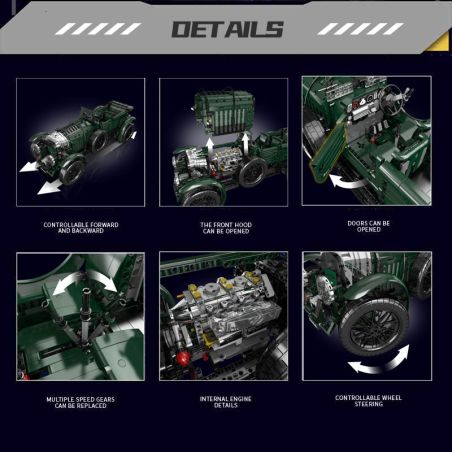 DETAILS

CONTROLLABLE FORWARD AND BACKWARD

THE FRONT HOOD CAN BE OPENED

DOORS CAN BE OPENED

MULTIPLE SPEED GEARS CAN BE REPLACED

INTERNAL ENGINE DETAILS

CONTROLLABLE WHEEL STEERING